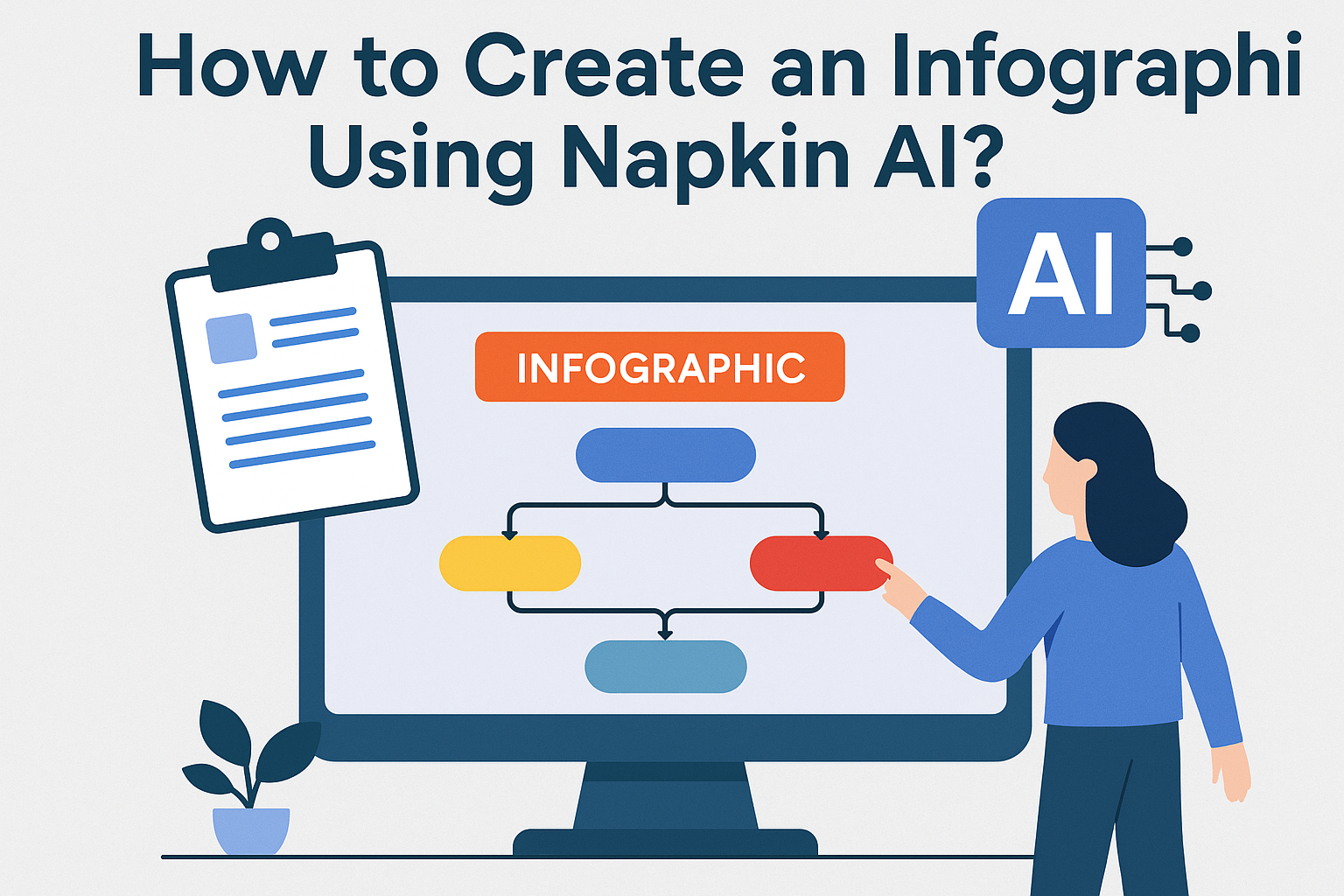 How to Create an Infographi Using Napkin AI?

AI

INFOGRAPHIC